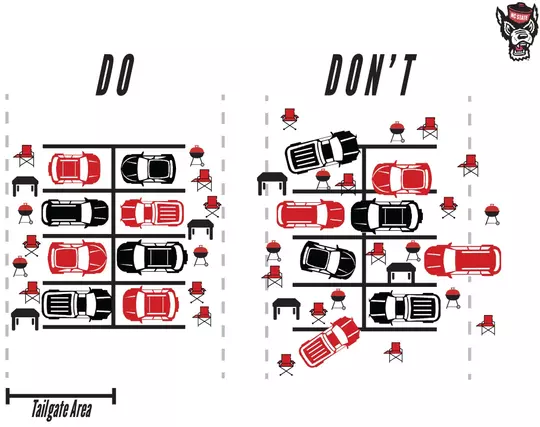 NC STATE

DO

DON'T

Tailgate Area